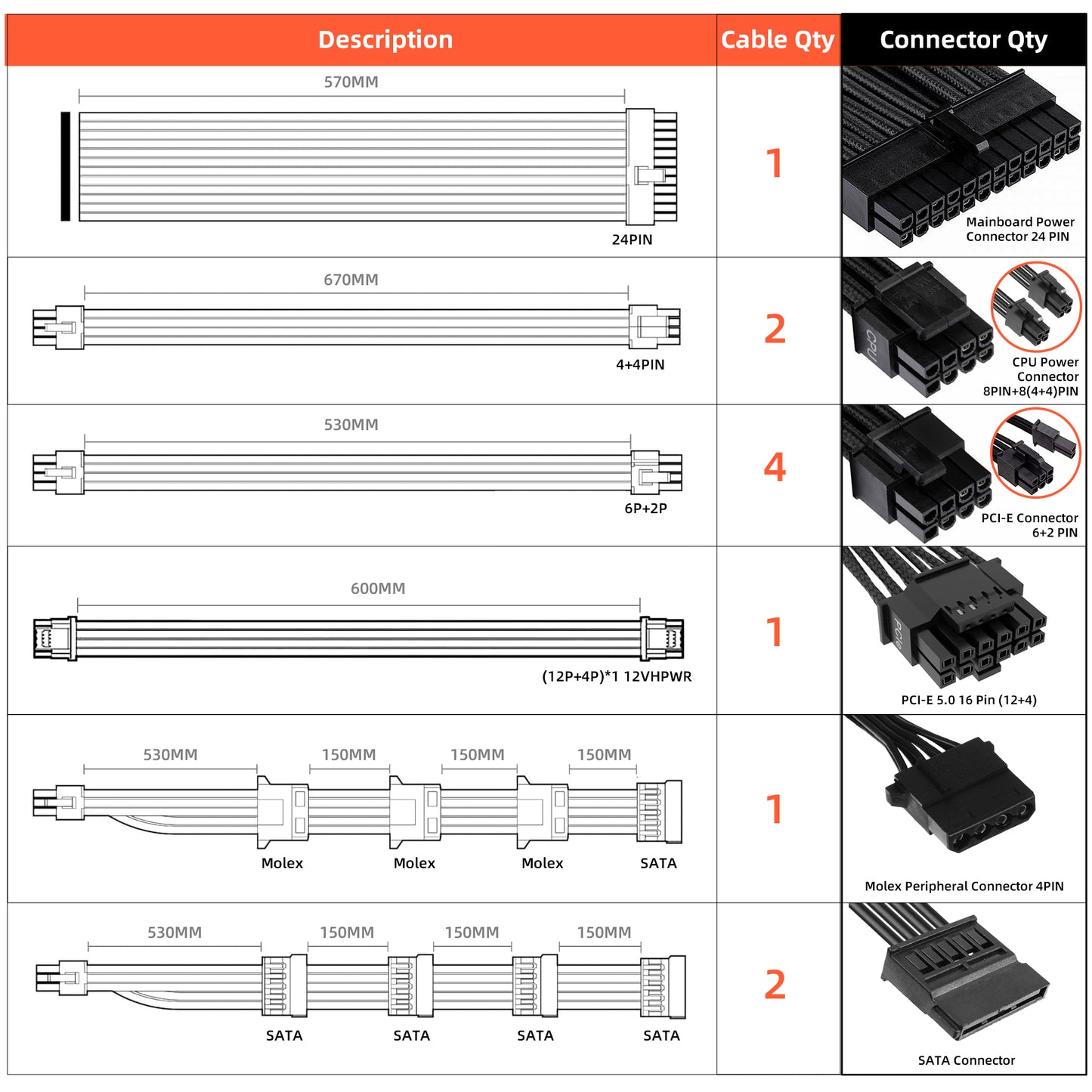 | Description | Cable Qty | Connector Qty |
|---|---|---|
| 570MM 24PIN | 1 | Mainboard Power Connector 24 PIN |
| 670MM 4+4PIN | 2 | CPU CPU Power Connector 8PIN+8(4+4)PIN |
| 530MM 6P+2P | 4 | PCI-E Connector 6+2 PIN |
| 600MM (12P+4P)*1 12VHPWR | 1 | PCIe PCI-E 5.0 16 Pin (12+4) |
| 530MM 150MM 150MM 150MM Molex Molex Molex SATA | 1 | Molex Peripheral Connector 4PIN |
| 530MM 150MM 150MM 150MM SATA SATA SATA SATA | 2 | SATA Connector |